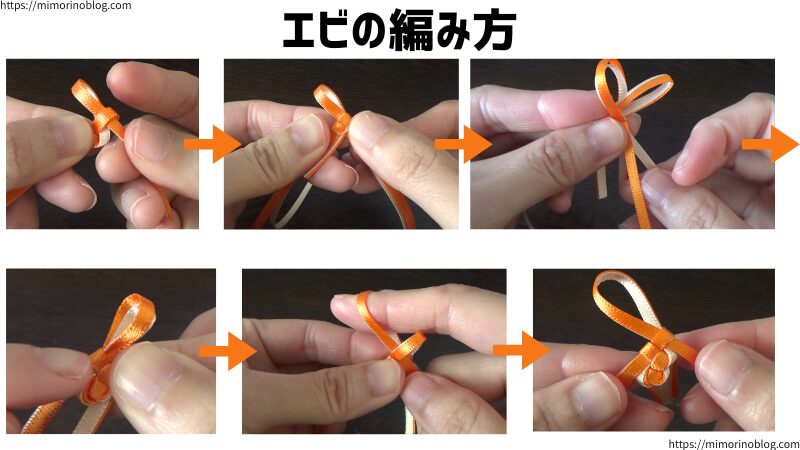 https://mimorinoblog.com

エビの編み方

https://mimorinoblog.com